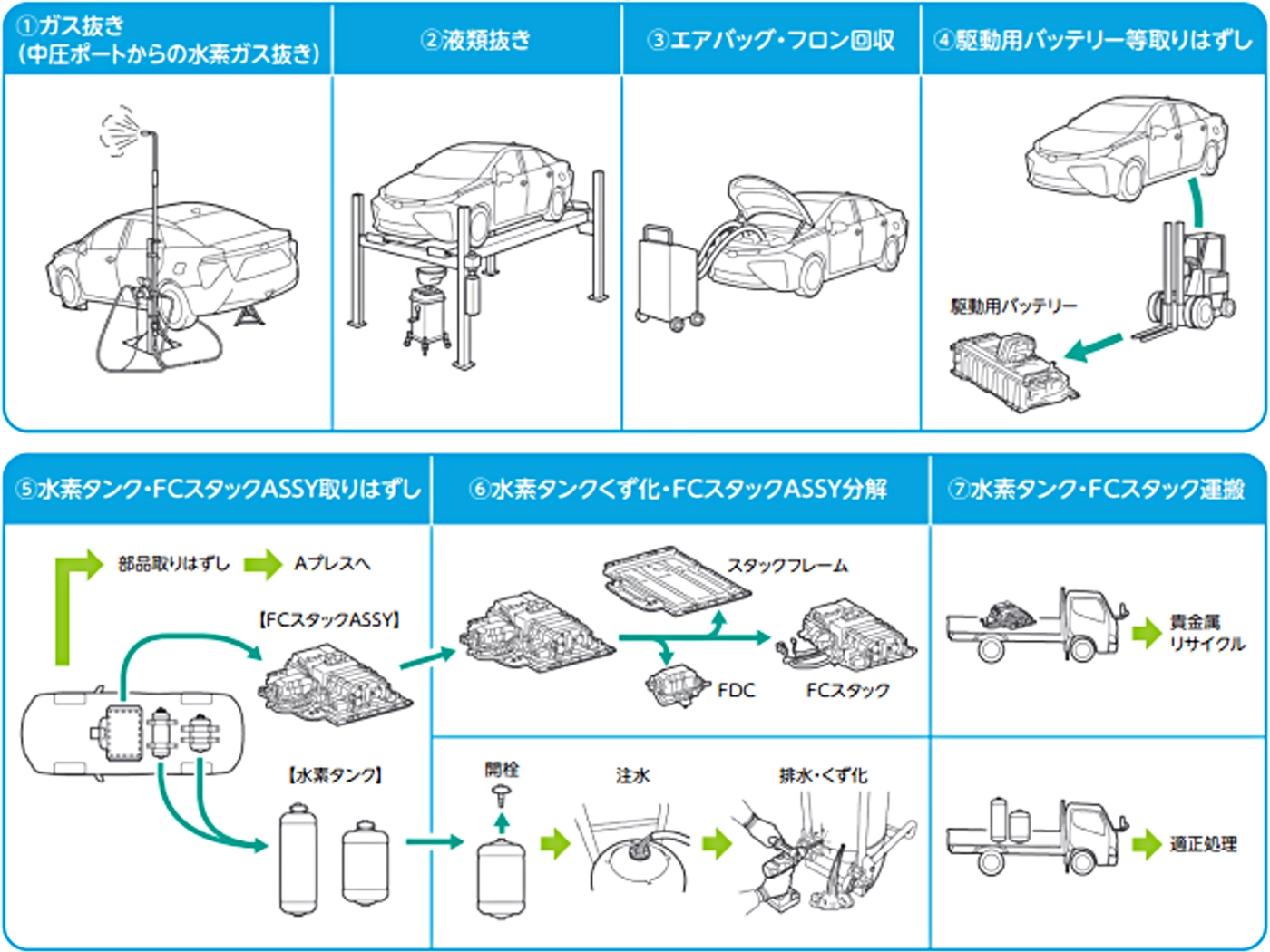 ①ガス抜き
(中圧ポートからの水素ガス抜き)

②液類抜き

③エアバッグ・フロン回収

④駆動用バッテリー等取りはずし

駆動用バッテリー

⑤水素タンク・FCスタックASSY取りはずし

部品取りはずし Aプレスへ

【FCスタックASSY】

【水素タンク】

⑥水素タンクくず化・FCスタックASSY分解

スタックフレーム

FDC FCスタック

開栓 注水 排水・くず化

⑦水素タンク・FCスタック運搬

貴金属リサイクル

適正処理